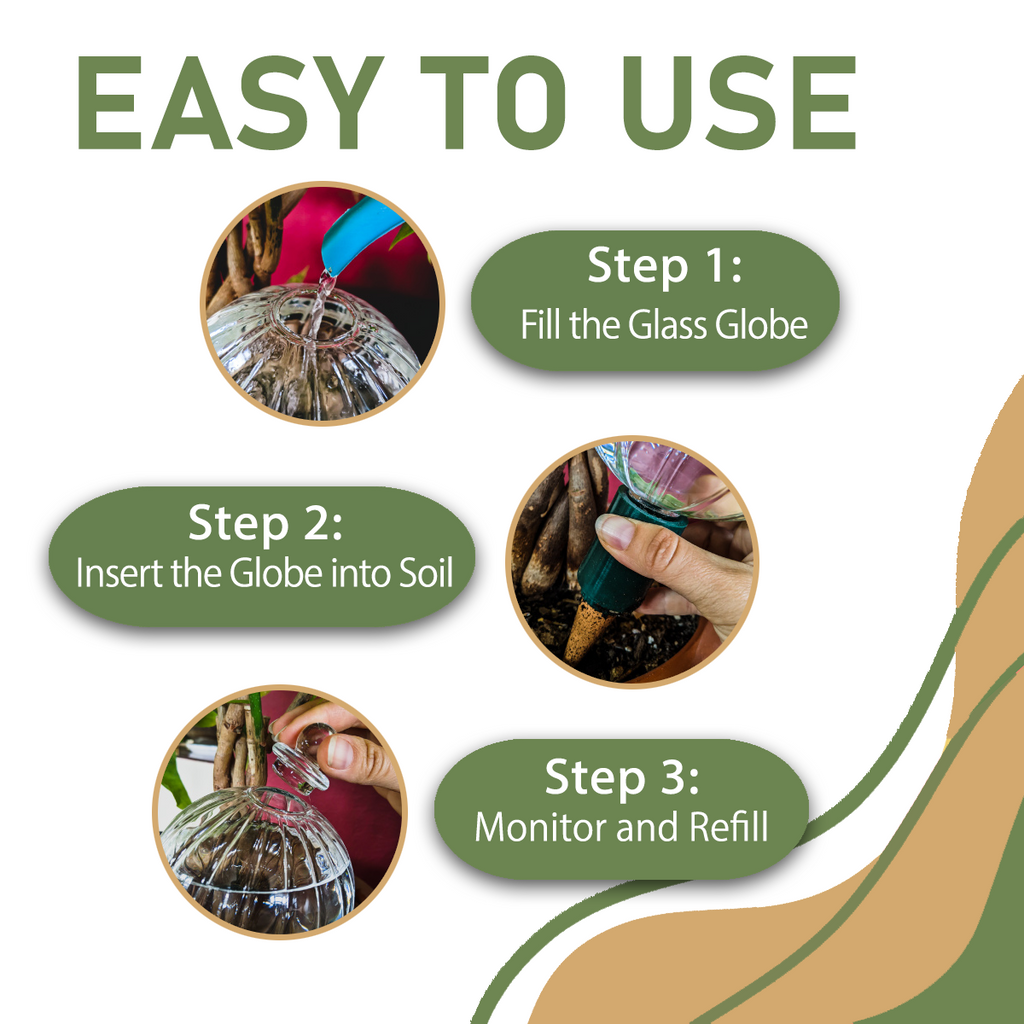 EASY TO USE

Step 1:
Fill the Glass Globe

Step 2:
Insert the Globe into Soil

Step 3:
Monitor and Refill