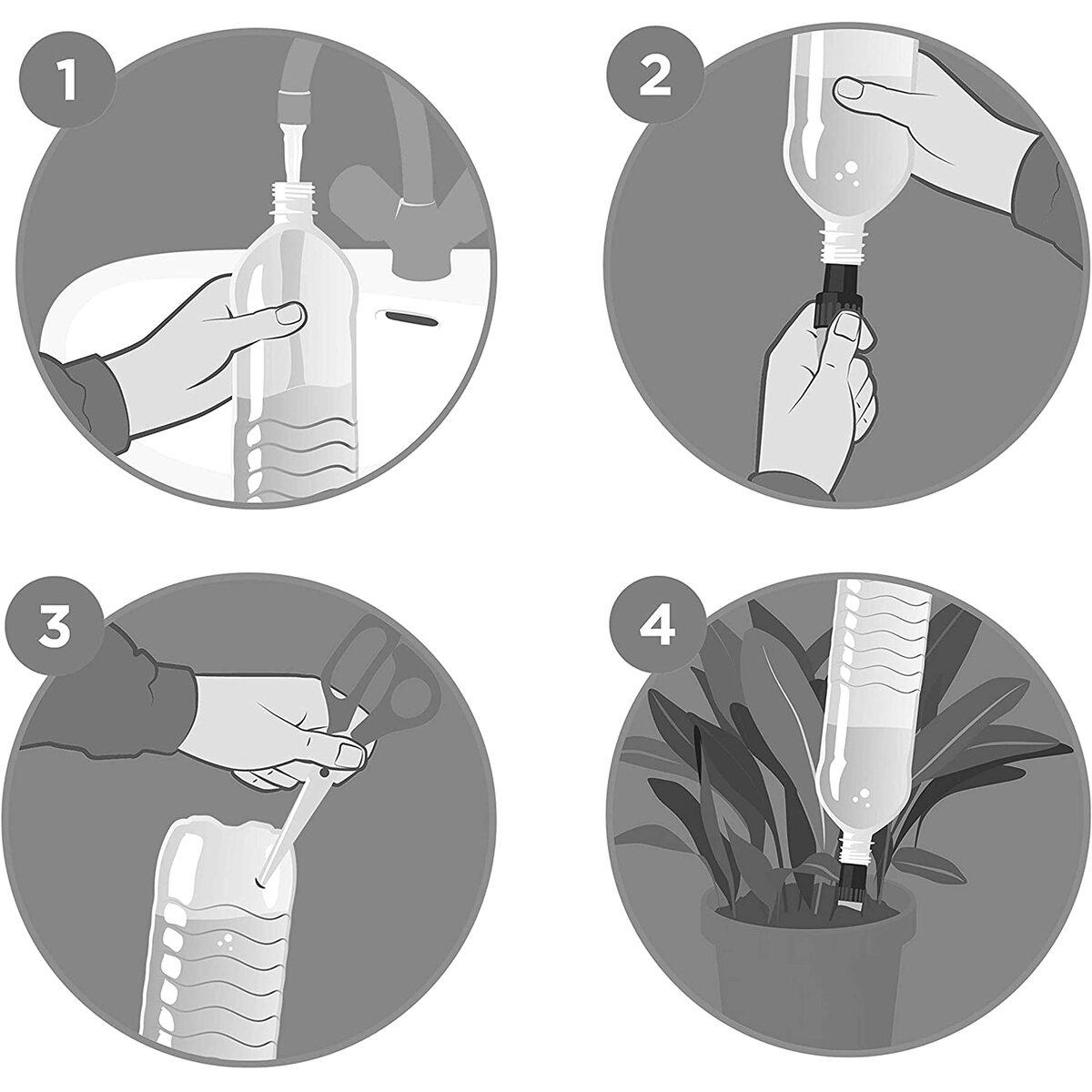 1

2

3

4