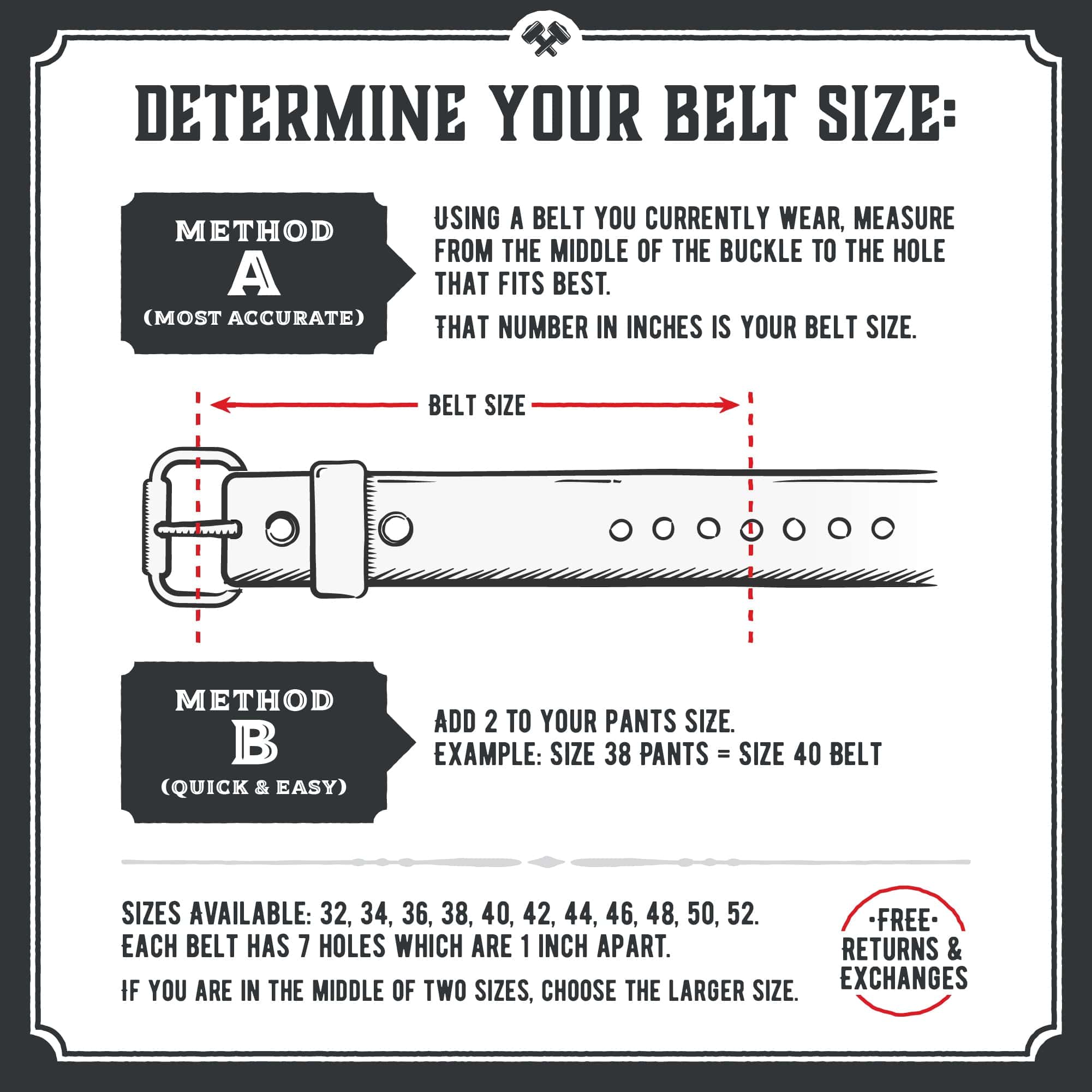 DETERMINE YOUR BELT SIZE:

METHOD
A
(MOST ACCURATE)

USING A BELT YOU CURRENTLY WEAR, MEASURE FROM THE MIDDLE OF THE BUCKLE TO THE HOLE THAT FITS BEST.

THAT NUMBER IN INCHES IS YOUR BELT SIZE.

BELT SIZE

METHOD
B
(QUICK & EASY)

ADD 2 TO YOUR PANTS SIZE.
EXAMPLE: SIZE 38 PANTS = SIZE 40 BELT

SIZES AVAILABLE: 32, 34, 36, 38, 40, 42, 44, 46, 48, 50, 52.
EACH BELT HAS 7 HOLES WHICH ARE 1 INCH APART.

IF YOU ARE IN THE MIDDLE OF TWO SIZES, CHOOSE THE LARGER SIZE.

·FREE·
RETURNS &
EXCHANGES